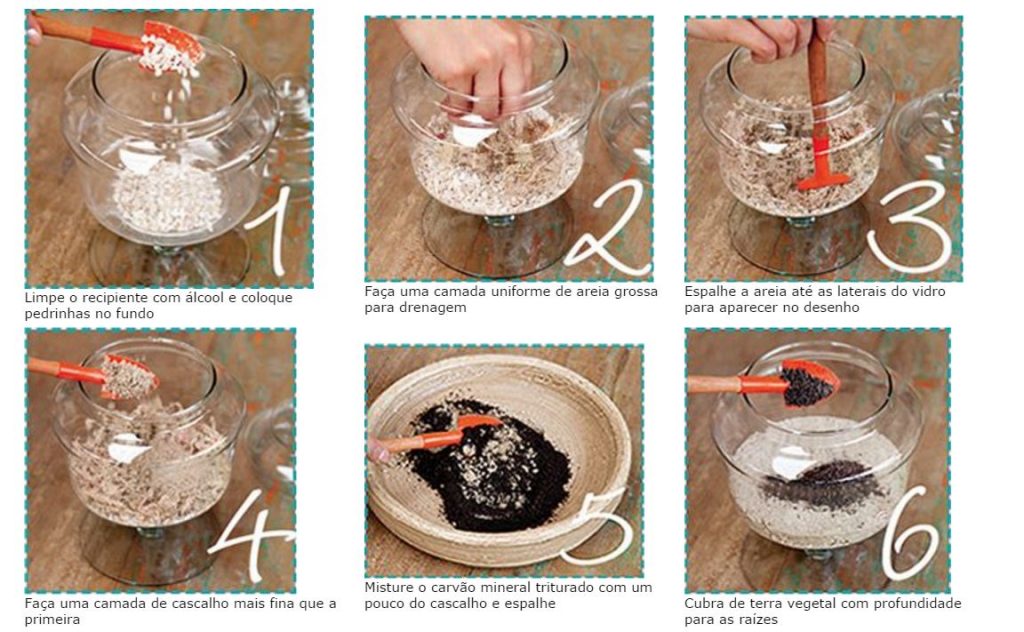 1

Limpe o recipiente com álcool e coloque pedrinhas no fundo

2

Faça uma camada uniforme de areia grossa para drenagem

3

Espalhe a areia até as laterais do vidro para aparecer no desenho

4

Faça uma camada de cascalho mais fina que a primeira

5

Misture o carvão mineral triturado com um pouco do cascalho e espalhe

6

Cubra de terra vegetal com profundidade para as raízes